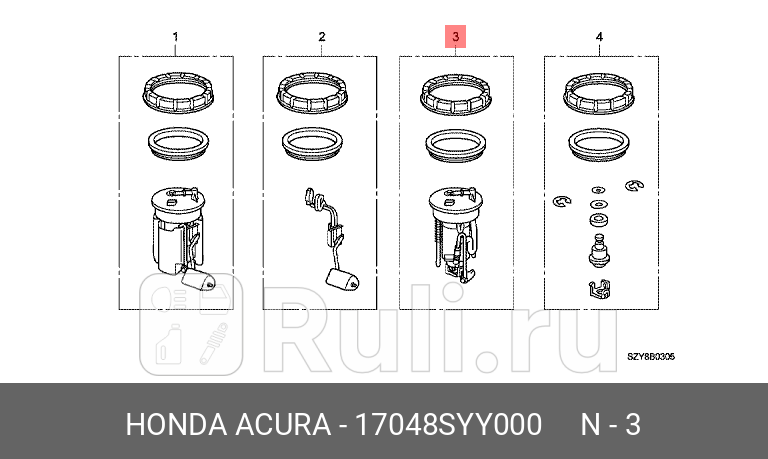 1

2

3

4

Ruli.ru

SZY8B0305

HONDA ACURA - 17048SYY000 N - 3