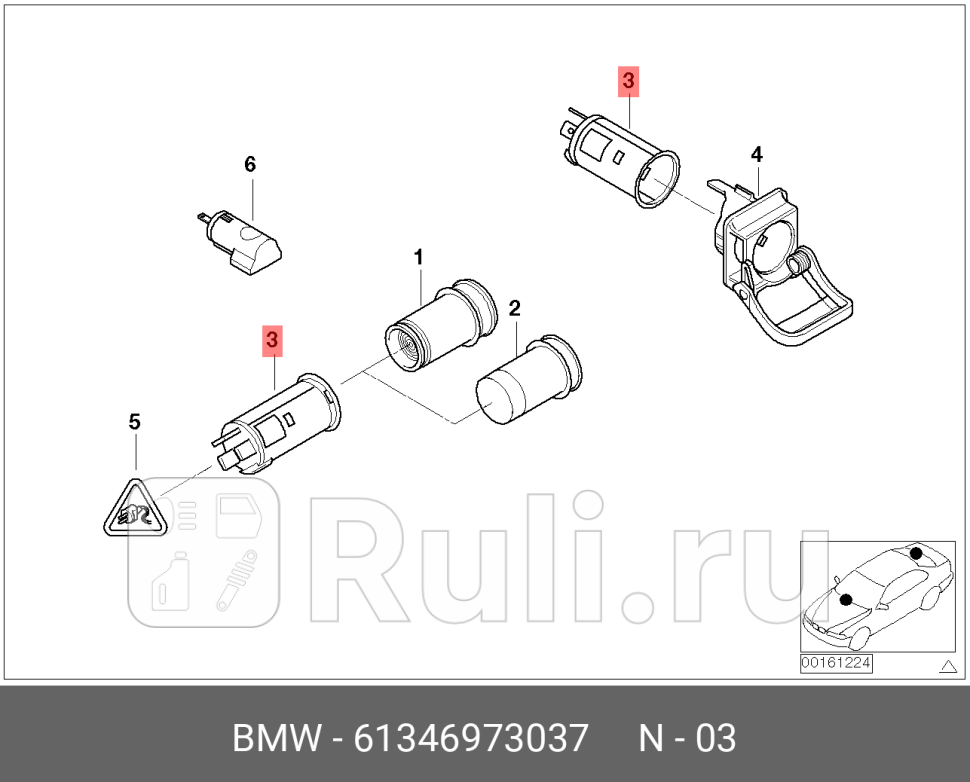 3
6
4
1
2
3
5
Ruli.ru
00161224
BMW - 61346973037 N - 03