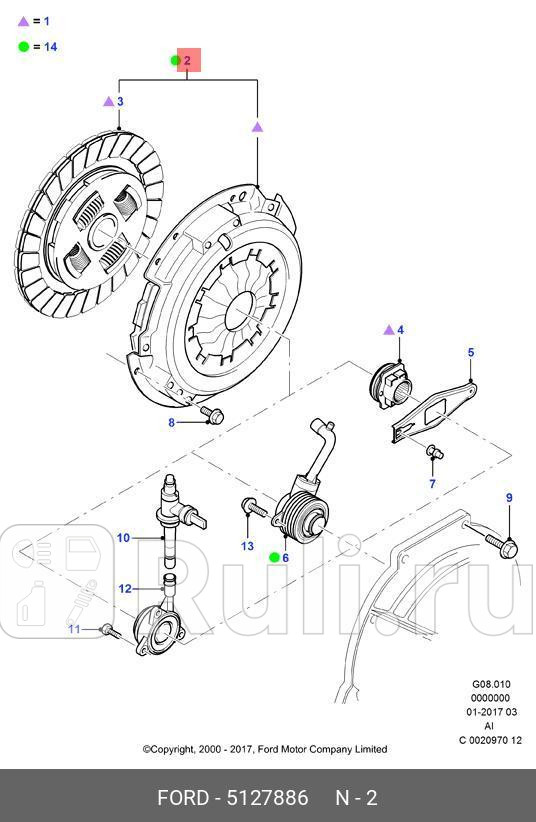 = 1

= 14

2

3

4

5

8

7

9

10

13

6

12

11

Ruli.ru

G08.010
0000000
01-2017 03
AI
C 0020970 12

©Copyright, 2000 - 2017, Ford Motor Company Limited

FORD - 5127886 N - 2