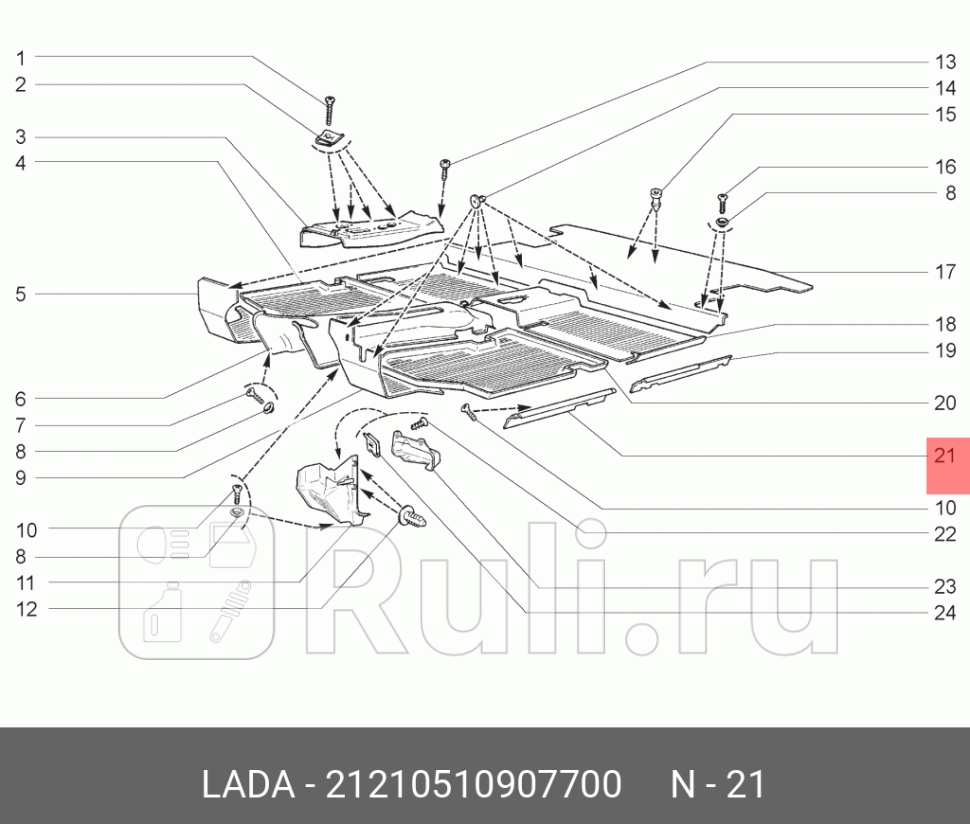 1
2
3
4
5
6
7
8
9
10
8
11
12

13
14
15
16
8
17
18
19
20
21
10
22
23
24

Ruli.ru

LADA - 21210510907700 N - 21