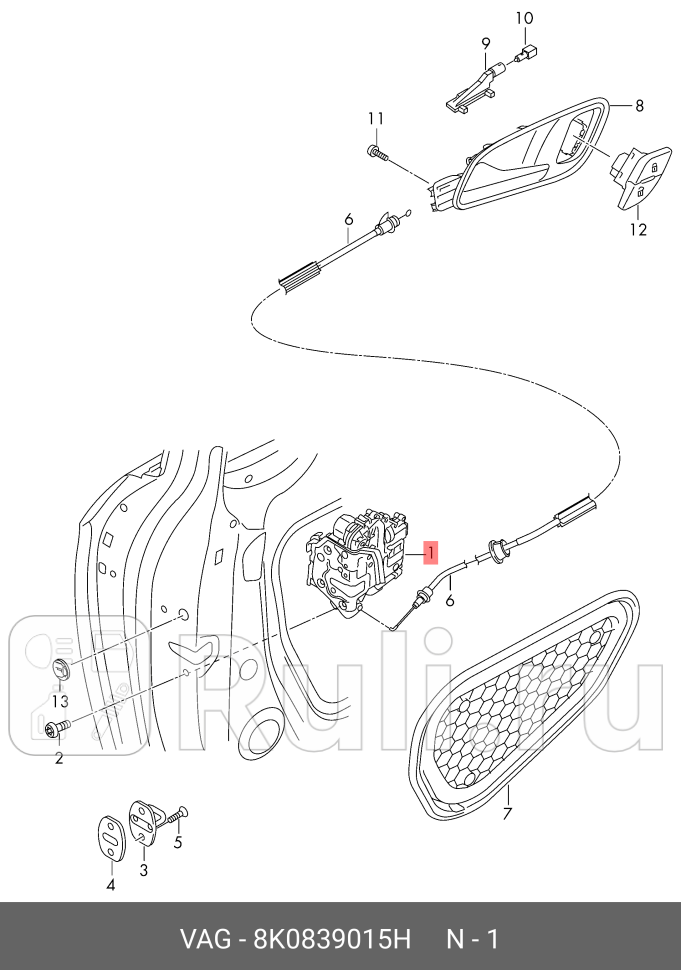 10
9
8
11
12
6
1
6
13
2
7
5
3
4
Rulim.ru
VAG - 8K0839015H N - 1