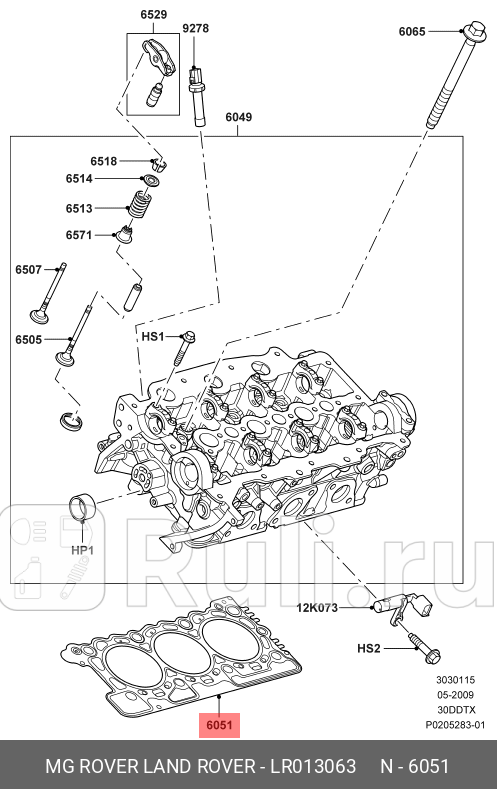 6529
9278
6065
6049
6518
6514
6513
6571
6507
6505
HS1
HP1
Ruli.ru
12K073
HS2
6051
3030115
05-2009
30DDTX
P0205283-01
MG ROVER LAND ROVER - LR013063 N - 6051