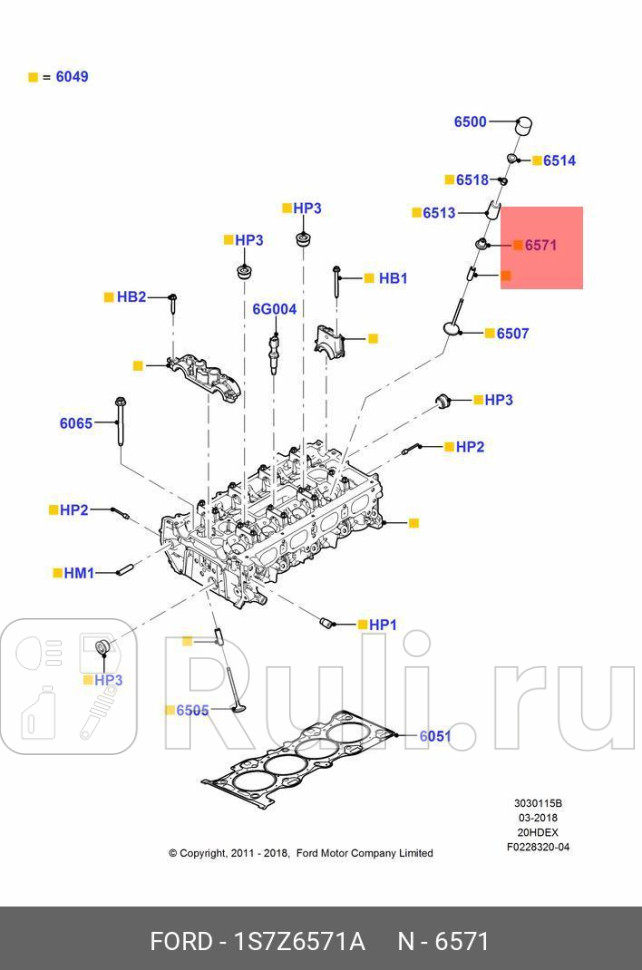 = 6049

6500
6514
6518
6513
6571
6507
HP3
HP3
HB1
HB2
6G004
6065
HP3
HP2
HP2
HM1
HP1
HP3
6505
6051

Ruli.ru

3030115B
03-2018
20HDEX
F0228320-04

© Copyright, 2011 - 2018, Ford Motor Company Limited

FORD - 1S7Z6571A N - 6571