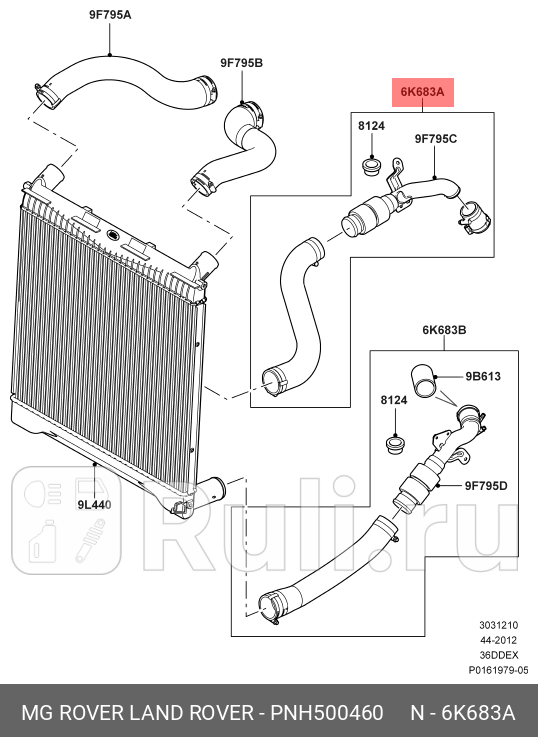 9F795A

9F795B

6K683A

8124

9F795C

6K683B

9B613

8124

9F795D

9L440

Ruli.ru

3031210
44-2012
36DDEX
P0161979-05

MG ROVER LAND ROVER - PNH500460 N - 6K683A