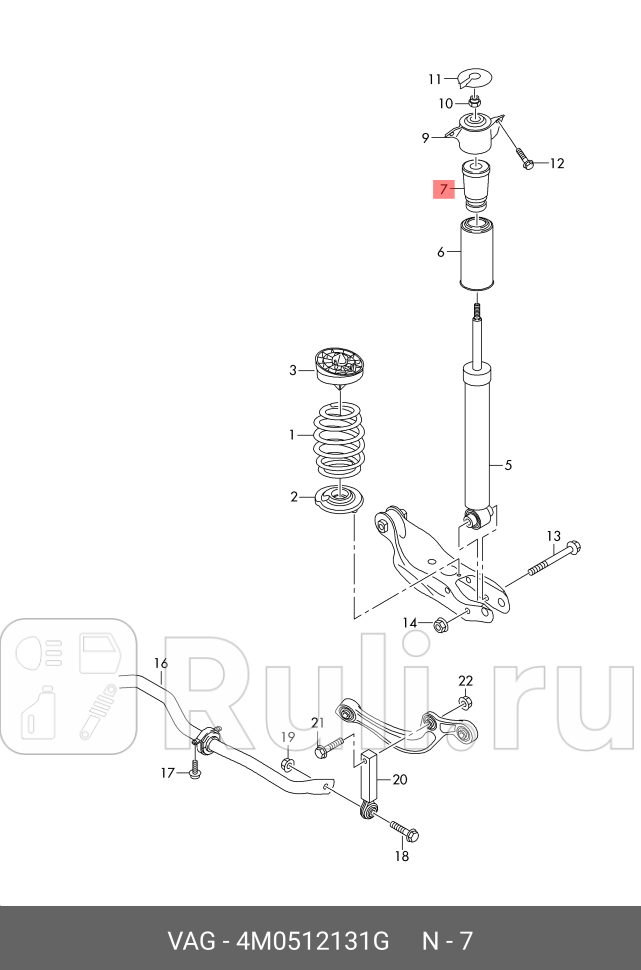 11
10
9
12
7
6
3
1
5
2
13
14
16
22
21
19
17
20
18
Ruli.ru
VAG - 4M0512131G N - 7