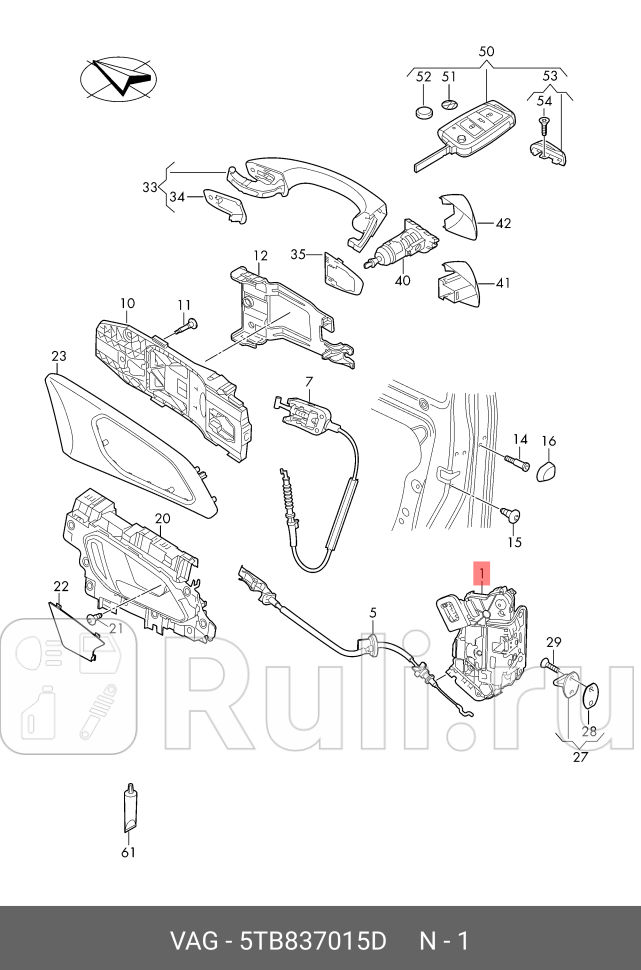 50
52
51
53
54
33
34
42
12
35
40
41
10
11
23
7
14
16
15
20
1
22
21
5
29
28
27
61
Rulli.ru
VAG - 5TB837015D N - 1