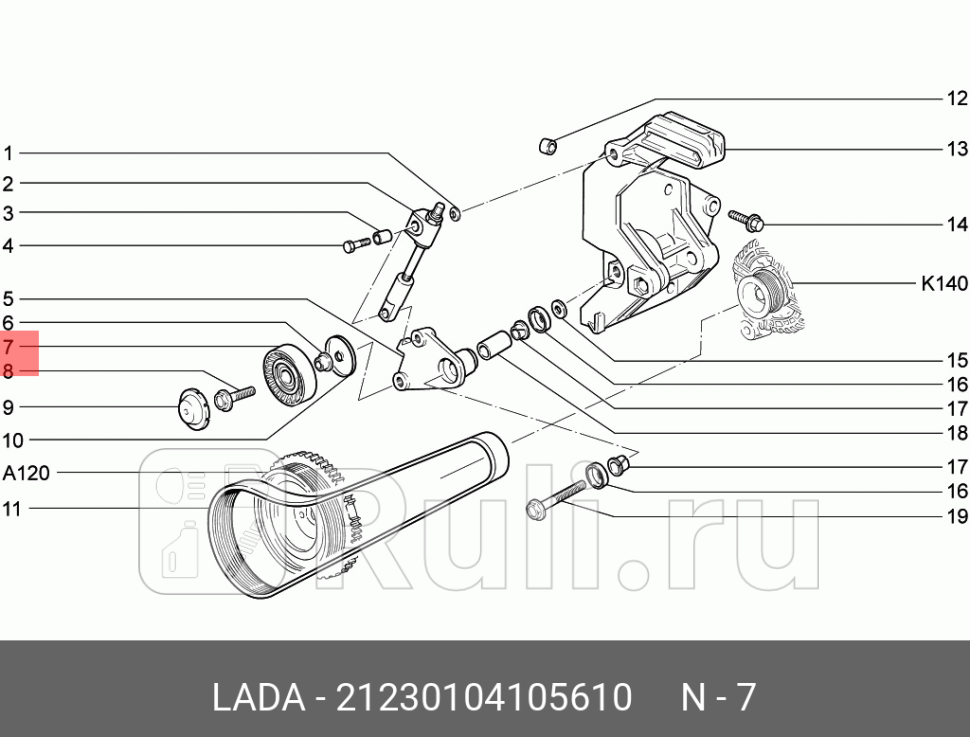 1
2
3
4
5
6
7
8
9
10
A120
11
12
13
14
K140
15
16
17
18
17
16
19
Ruli.ru
LADA - 21230104105610 N - 7