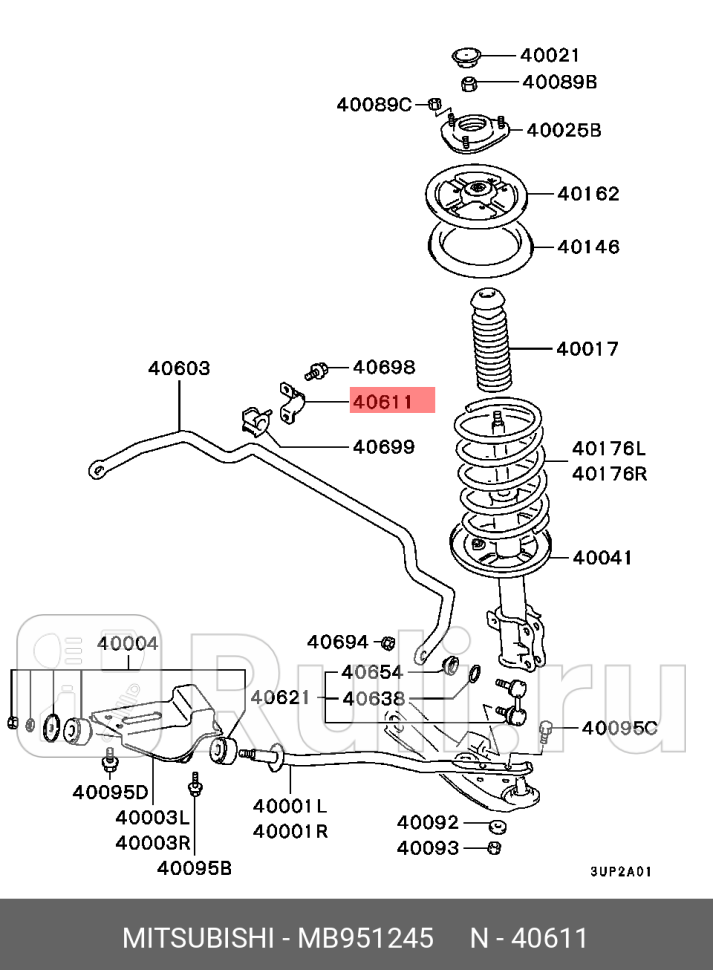 40021
40089B
40089C
40025B
40162
40146
40017
40603
40698
40611
40699
40176L
40176R
40041
40694
40004
40654
40621
40638
40095C
40095D
40003L
40003R
40095B
40001L
40001R
40092
40093
3UP2A01
Rulit.ru
MITSUBISHI - MB951245 N - 40611