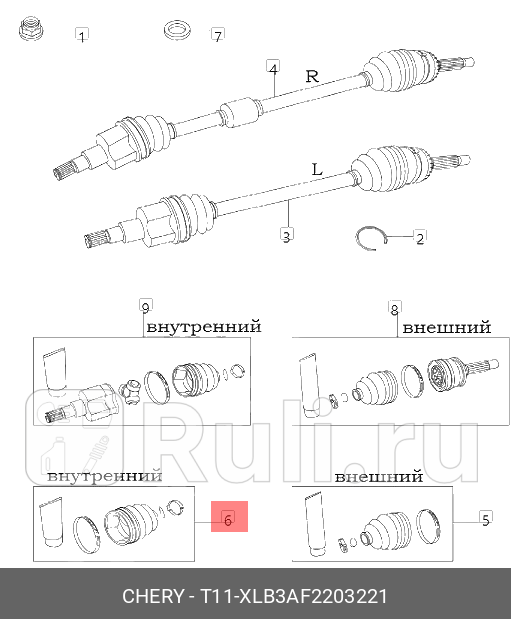 1
7
4
R
L
3
2
9
внутренний
8
внешний
Ruli.ru
внутренний
внешний
6
5
CHERY - T11-XLB3AF2203221