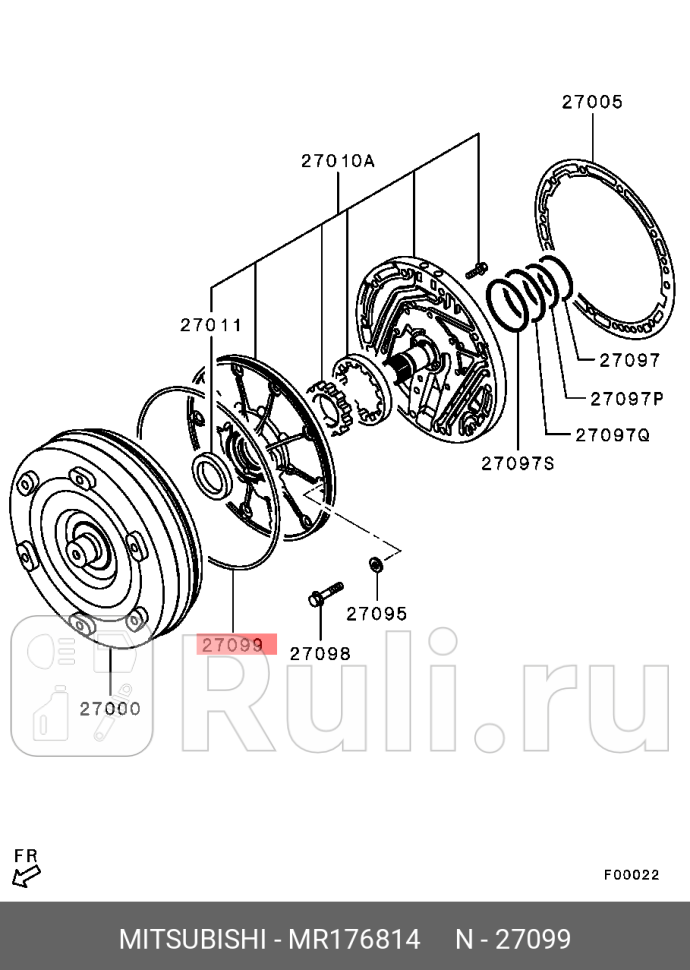 27005
27010A
27011
27097
27097P
27097Q
27097S
27095
27099
27098
27000
Ruli.ru
FR
F00022
MITSUBISHI - MR176814 N - 27099