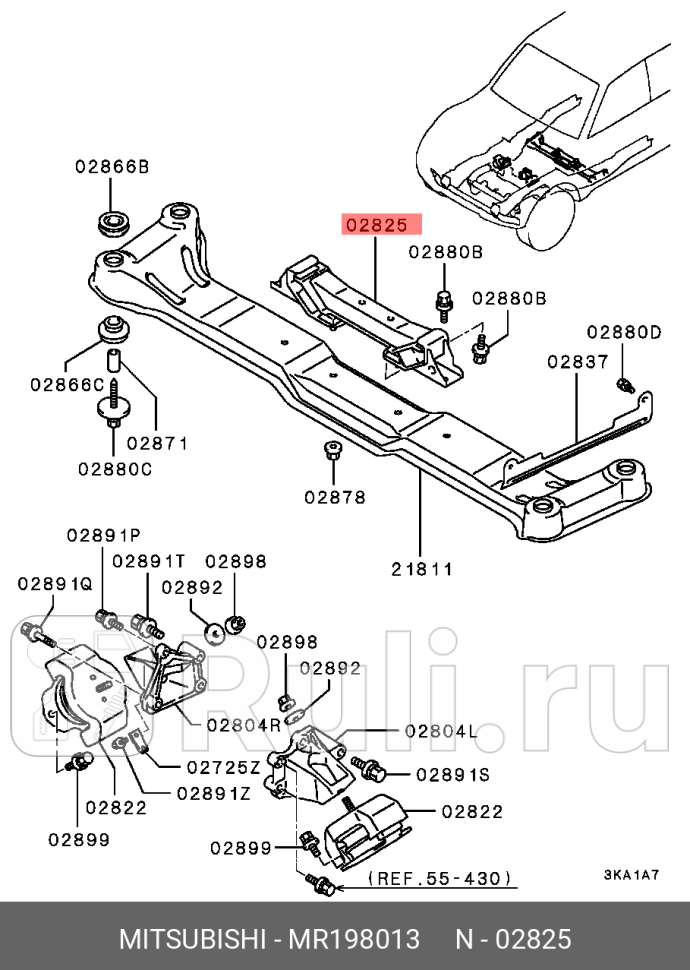 02866B
02825
02880B
02880B
02880D
02837
02866C
02871
02880C
02878
21811
02891P
02891T
02898
02891Q
02892
02898
02892
02804R
02804L
02725Z
02891S
02891Z
02822
02822
02899
02899
(REF.55-430)
3KA1A7
Ruli.ru
MITSUBISHI - MR198013 N - 02825