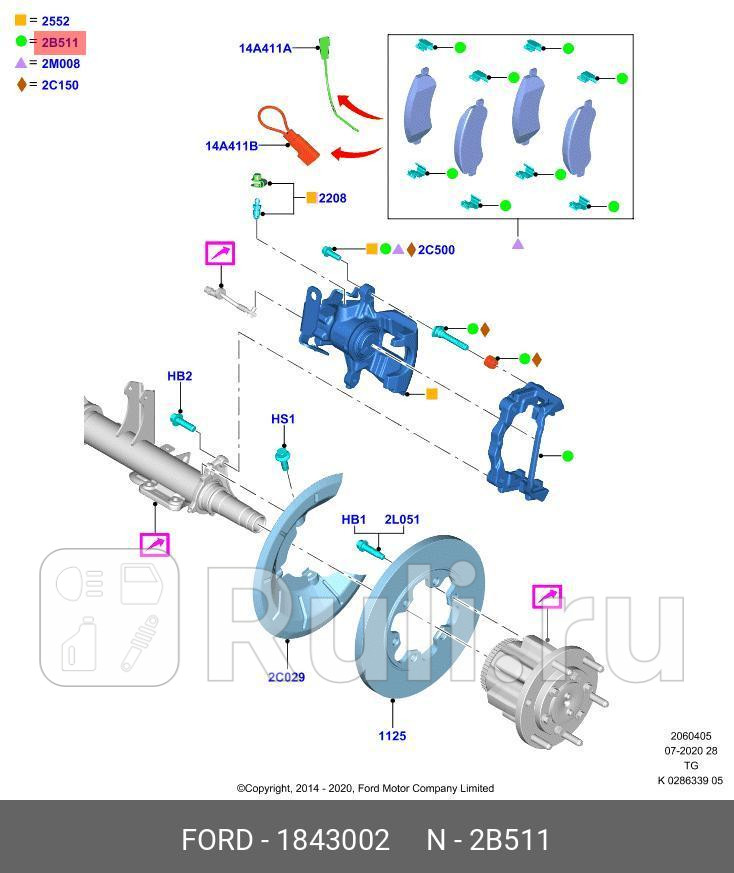 = 2552
= 2B511
= 2M008
= 2C150

14A411A
14A411B
2208
2C500
HB2
HS1
HB1
2L051
2C029
1125

Rulli.ru

2060405
07-2020 28
TG
K 0286339 05

©Copyright, 2014 - 2020, Ford Motor Company Limited

FORD - 1843002 N - 2B511