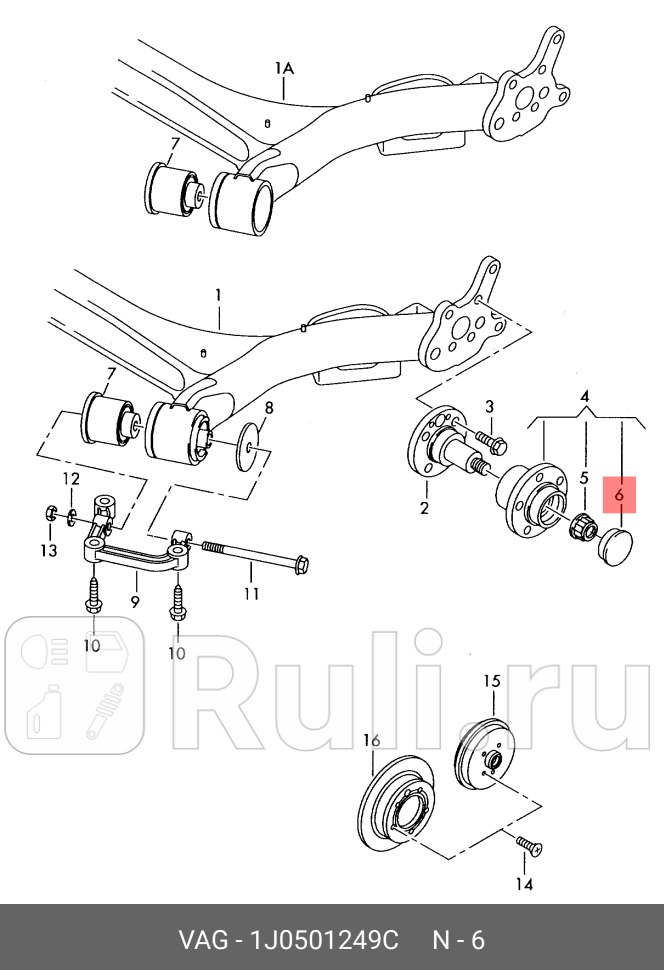 1A
7
1
7
8
3
4
2
5
6
12
13
9
11
10
10
Ruli.ru
15
16
14
VAG - 1J0501249C N - 6