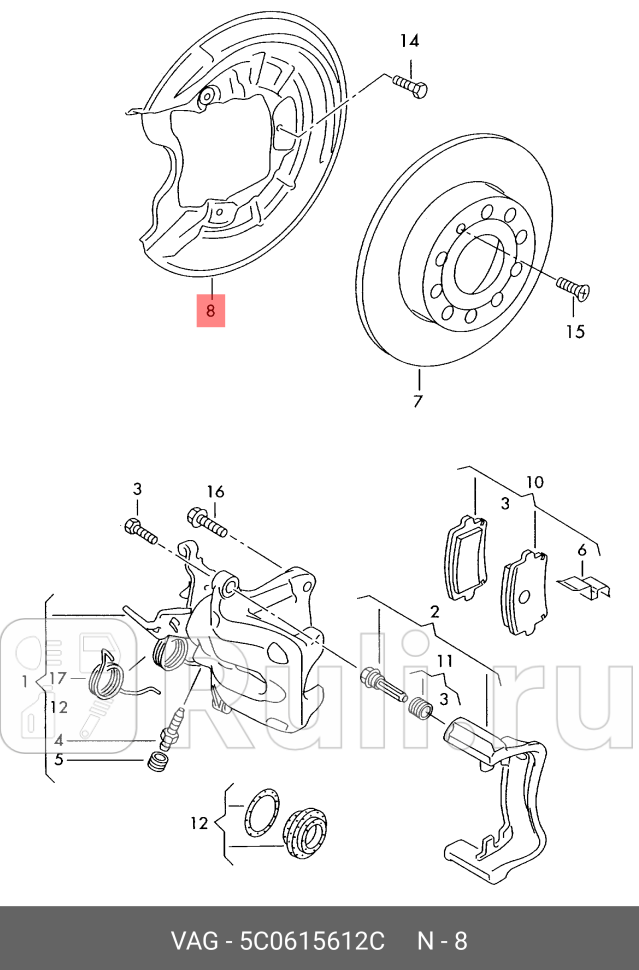 14
8
15
7
3
16
10
3
6
2
11
3
1
17
12
4
5
12
Rulli.ru
VAG - 5C0615612C N - 8