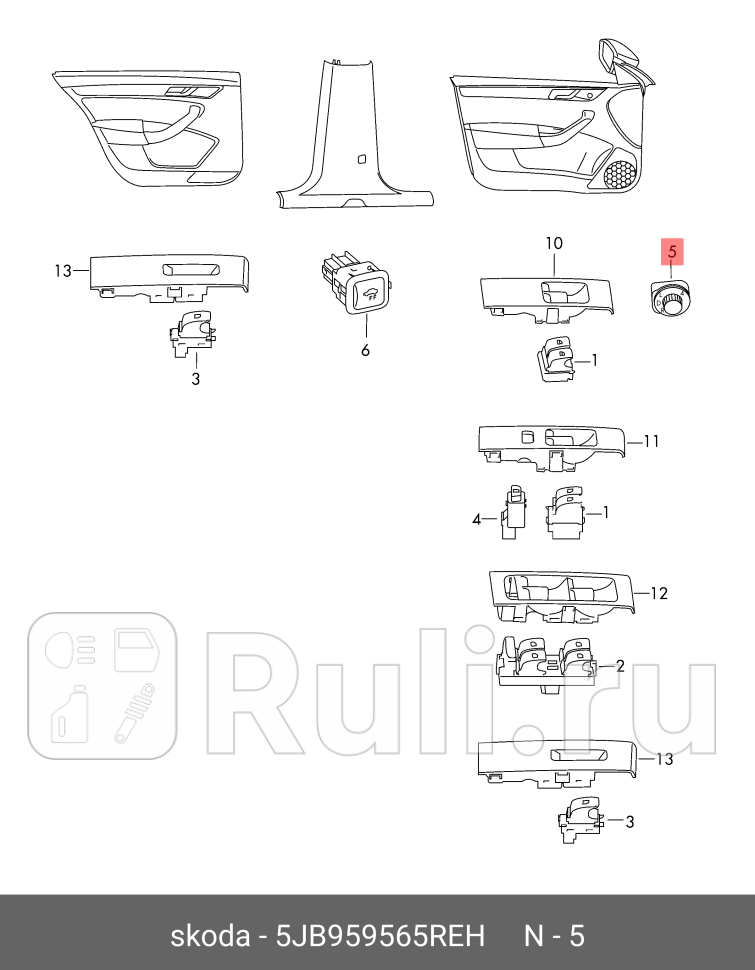 13
3
6
10
5
1
11
4
1
12
2
13
3

Ruli.ru

skoda - 5JB959565REH N - 5