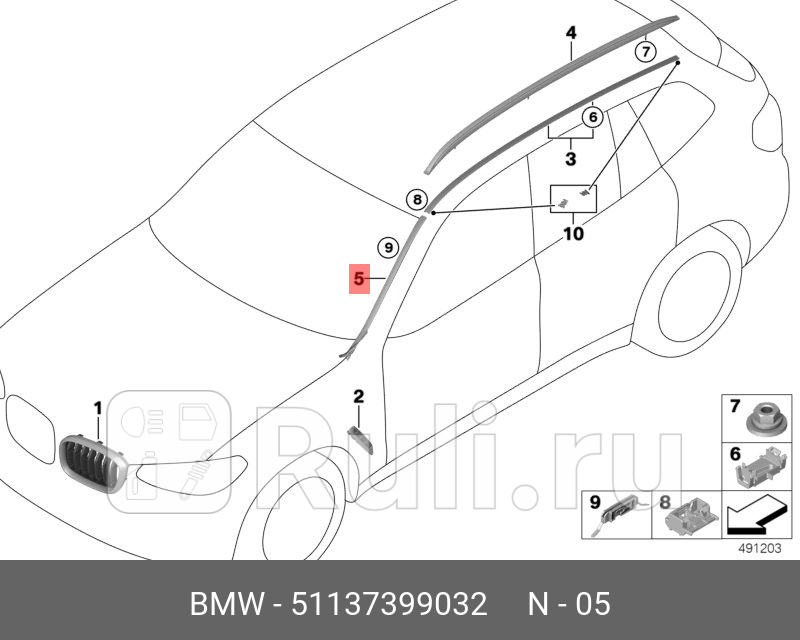 4
7
6
3
8
10
9
5
1
2
Ruli.ru
7
6
9
8
491203
BMW - 51137399032 N - 05