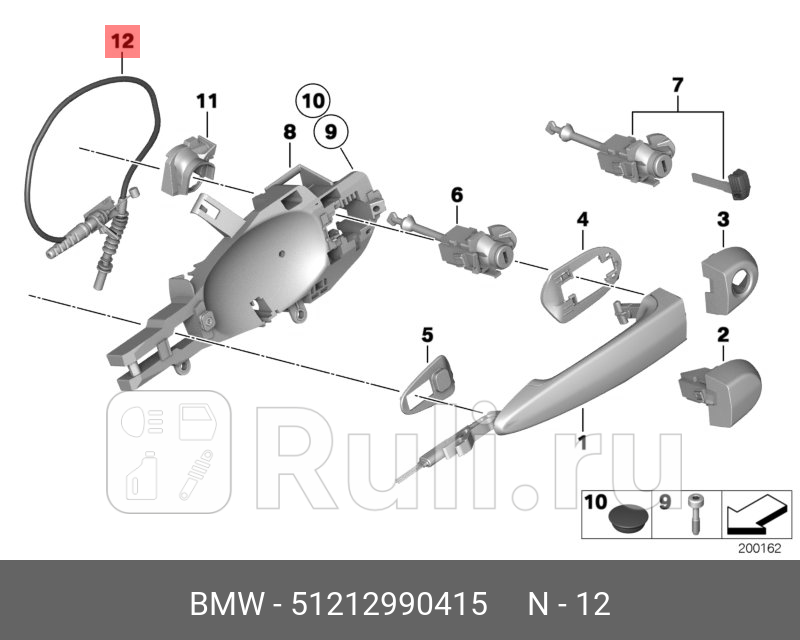 12
11
10
9
8
7
6
4
3
5
2
1
Rulli.ru
10
9
200162
BMW - 51212990415 N - 12