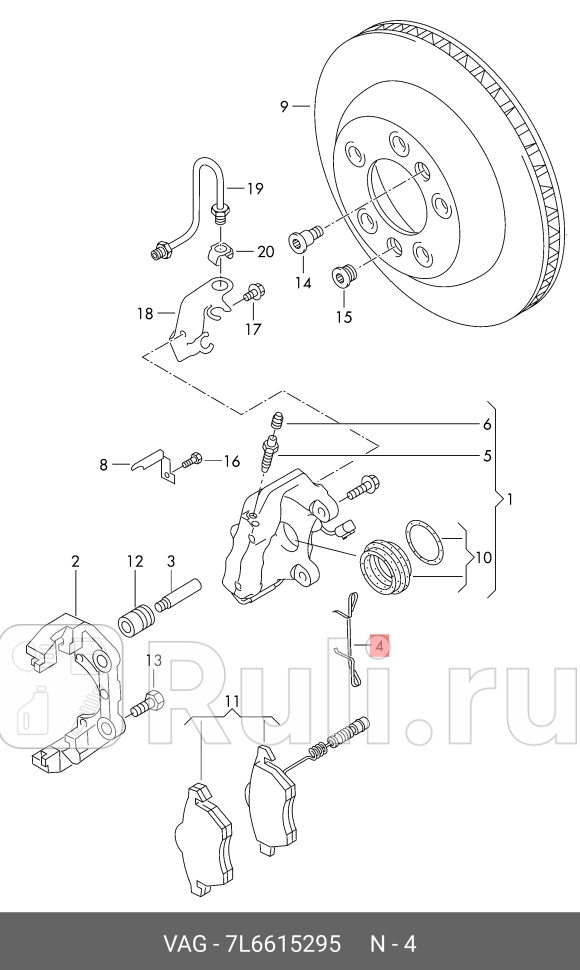 9
19
20
14
15
18
17
6
5
8
16
1
10
2
12
3
4
13
11
Ruli.ru

VAG - 7L6615295 N - 4