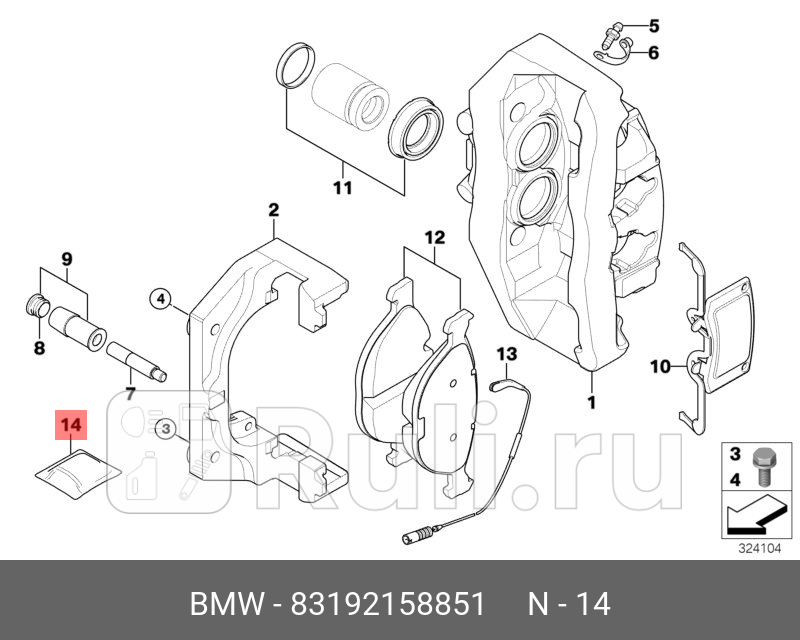 5
6
11
2
12
9
4
8
7
13
1
10
14
3
Ruli.ru
3
4
324104

BMW - 83192158851 N - 14