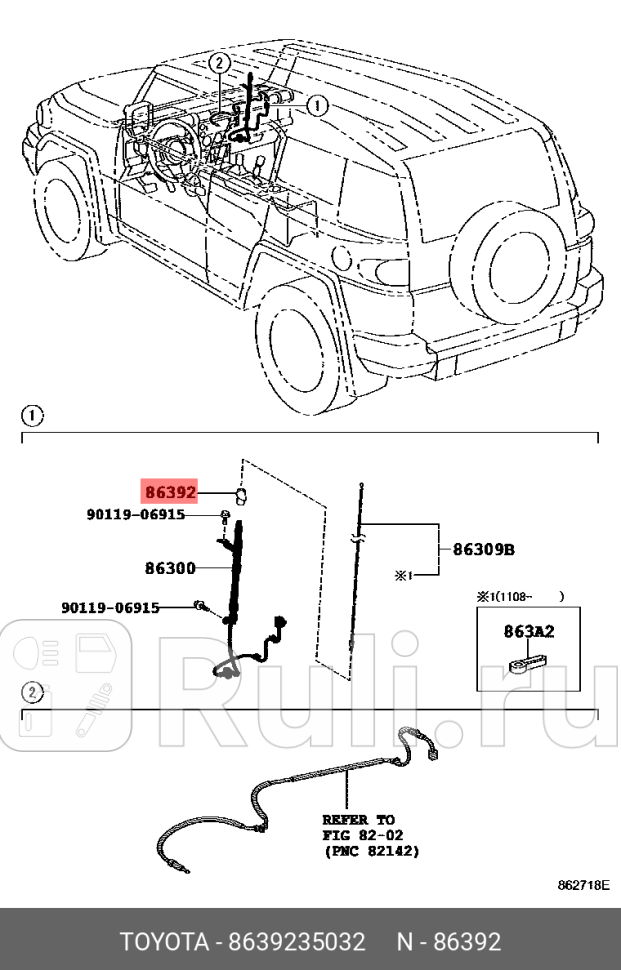 ②
①
①
86392
90119-06915
86300
90119-06915
86309B
※1
※1(1108- )
863A2
Ruli.ru
②
REFER TO
FIG 82-02
(PNC 82142)
862718E
TOYOTA - 8639235032 N - 86392