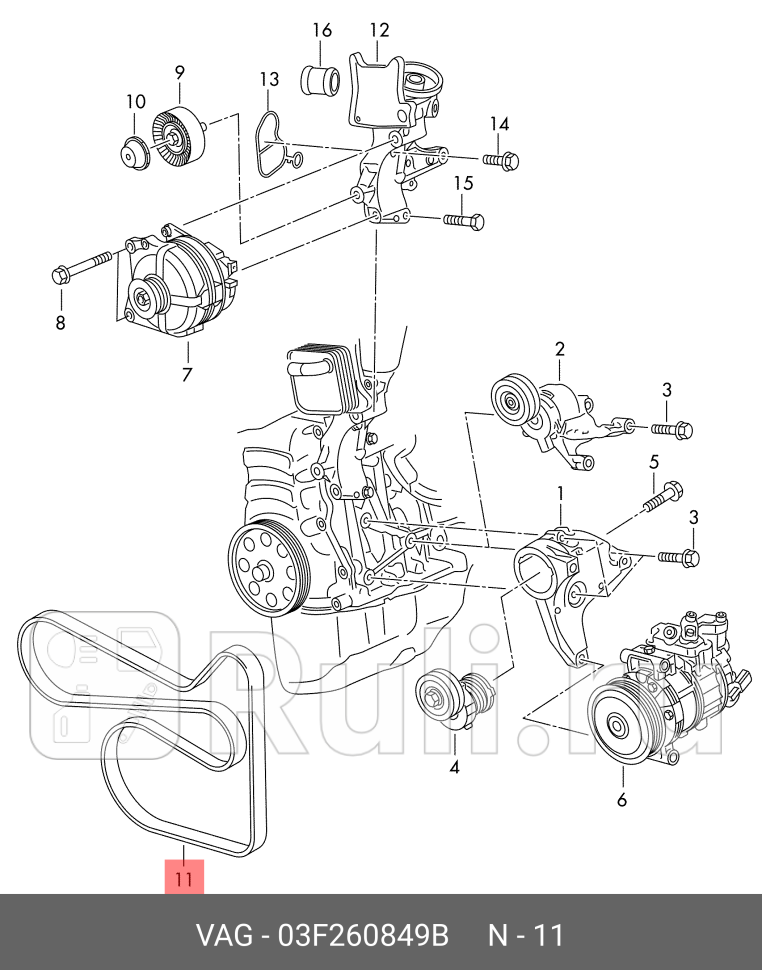 16
12
9
13
10
14
15
8
7
2
3
5
1
3
4
6
11
Ruli.ru

VAG - 03F260849B N - 11