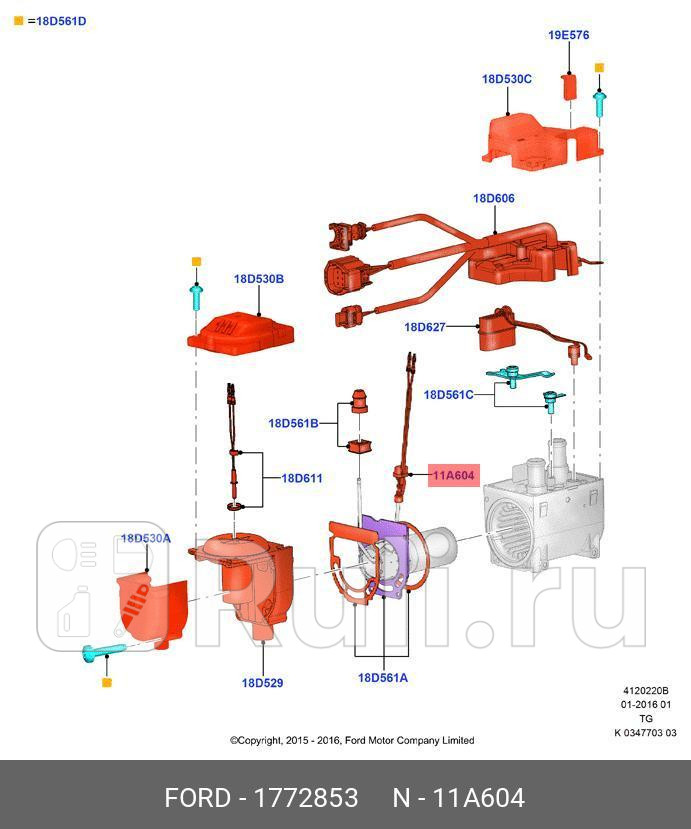 =18D561D

19E576

18D530C

18D606

18D530B

18D627

18D561C

18D561B

18D611

11A604

18D530A

18D529

18D561A

Run.ru

4120220B
01-2016 01
TG
K 0347703 03

©Copyright, 2015 - 2016, Ford Motor Company Limited

FORD - 1772853 N - 11A604