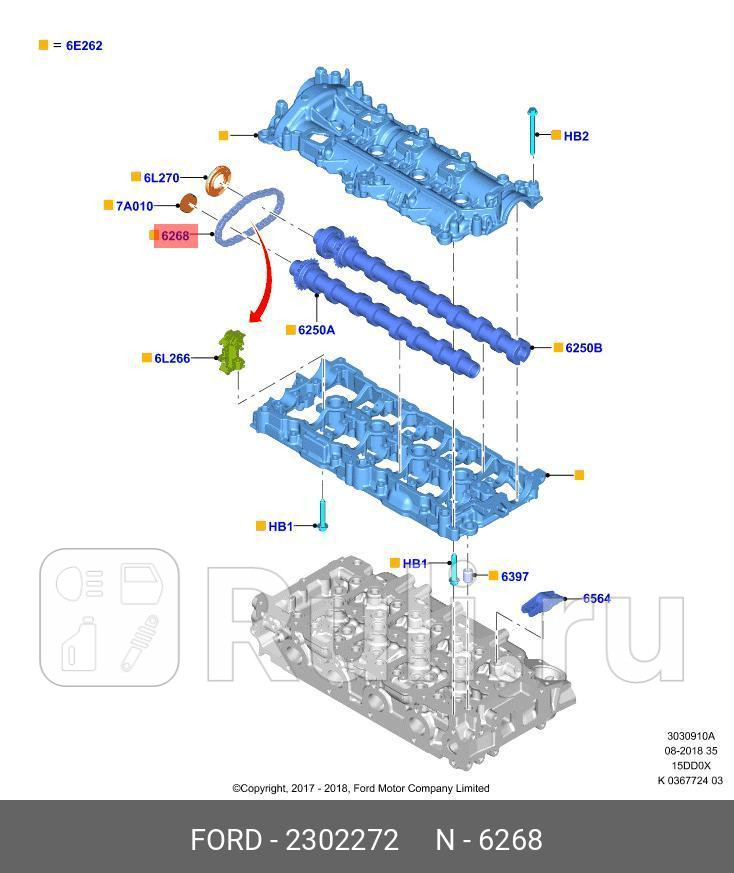 = 6E262

HB2

6L270

7A010

6268

6250A

6250B

6L266

HB1

HB1

6397

6564

Rulli.ru

3030910A
08-2018 35
15DD0X
K 0367724 03

©Copyright, 2017 - 2018, Ford Motor Company Limited

FORD - 2302272 N - 6268