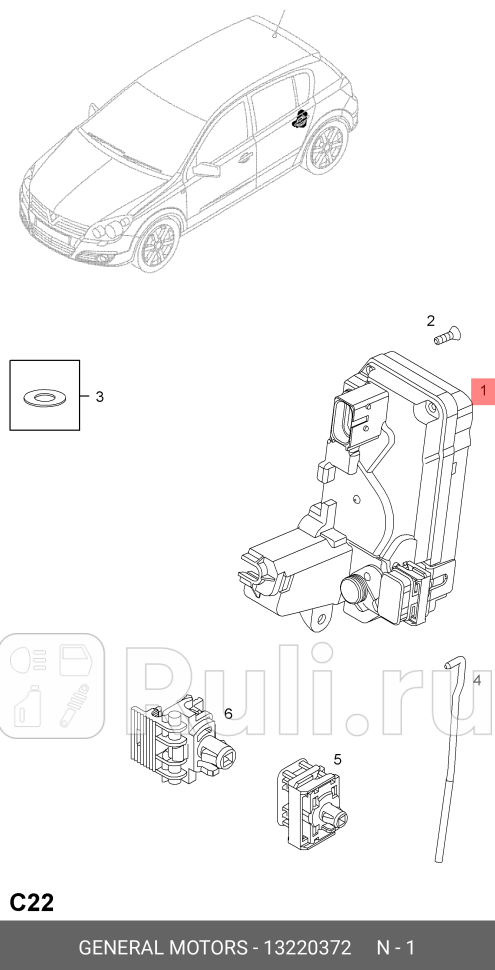 2
1
3
Ruli.ru
4
6
5
C22
GENERAL MOTORS - 13220372 N - 1