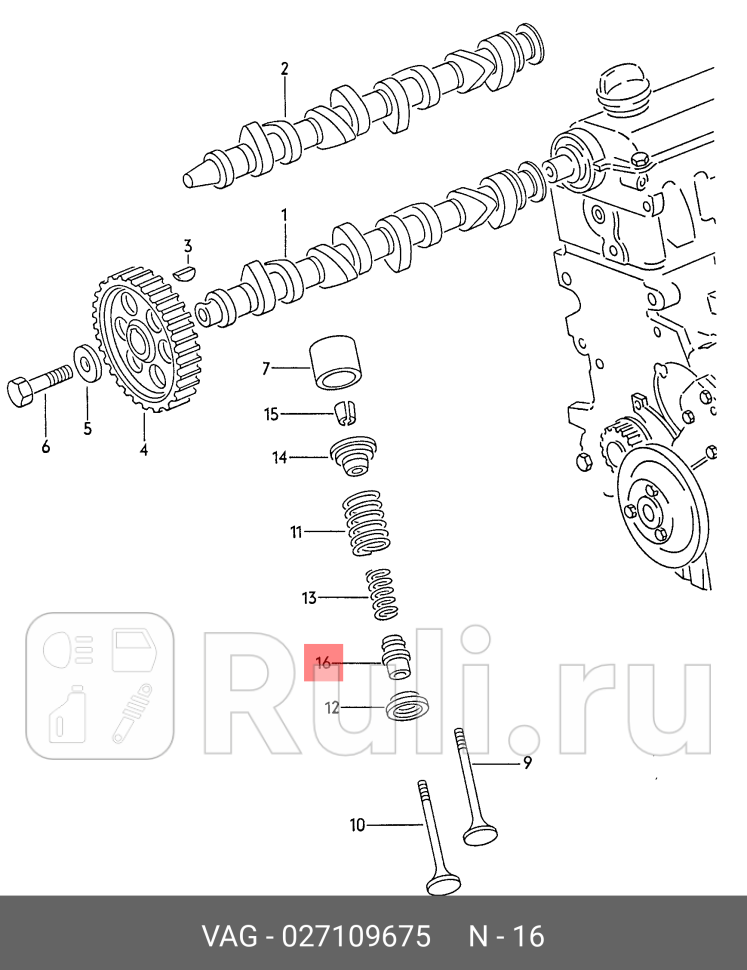 2
1
3
7
15
14
11
13
16
12
9
10
6
5
4
Ruli.ru
VAG - 027109675 N - 16