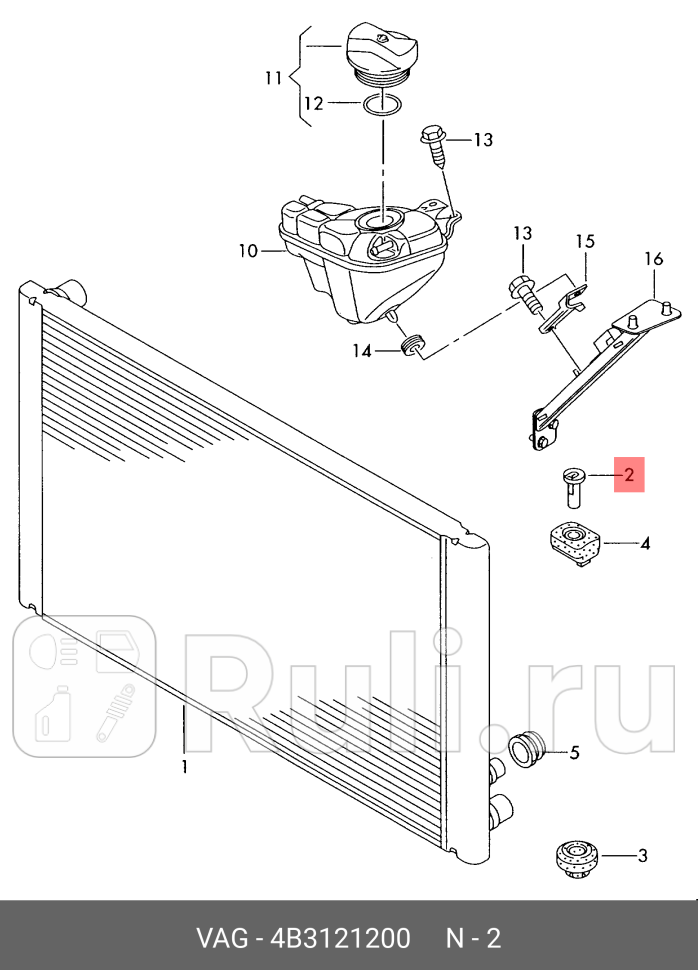 11
12
13
10
13
15
16
14
2
4
Ruli.ru
1
5
3
VAG - 4B3121200 N - 2