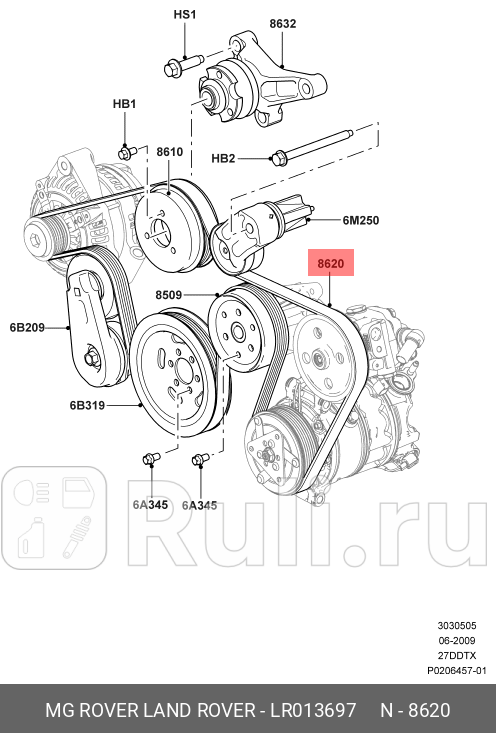 HS1
8632
HB1
8610
HB2
6M250
8620
8509
6B209
6B319
6A345
6A345
Rulli.ru
3030505
06-2009
27DDTX
P0206457-01
MG ROVER LAND ROVER - LR013697 N - 8620