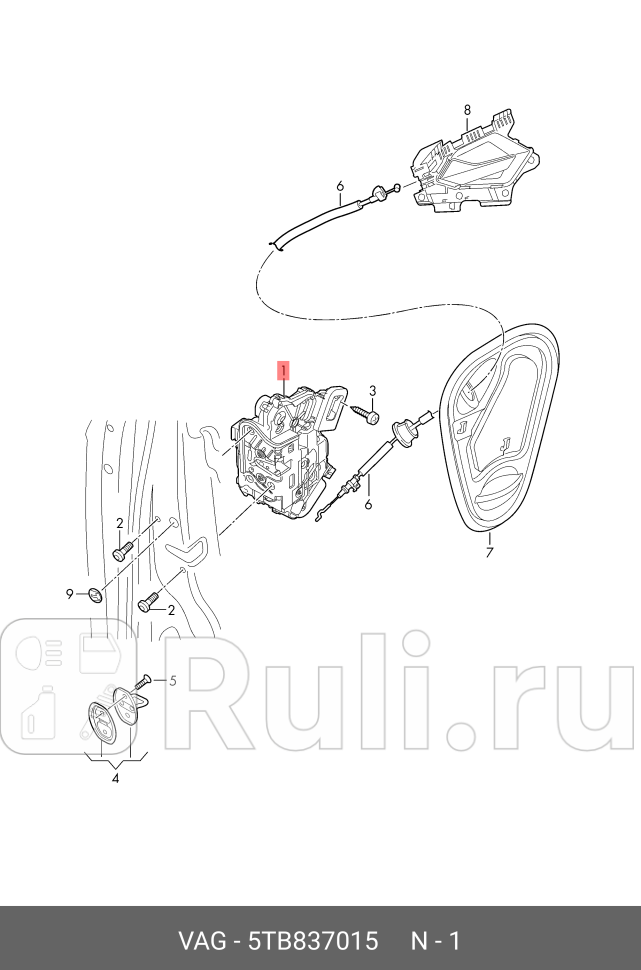 8
6
1
3
6
7
2
9
2
5
4
Ruli.ru
VAG - 5TB837015 N - 1