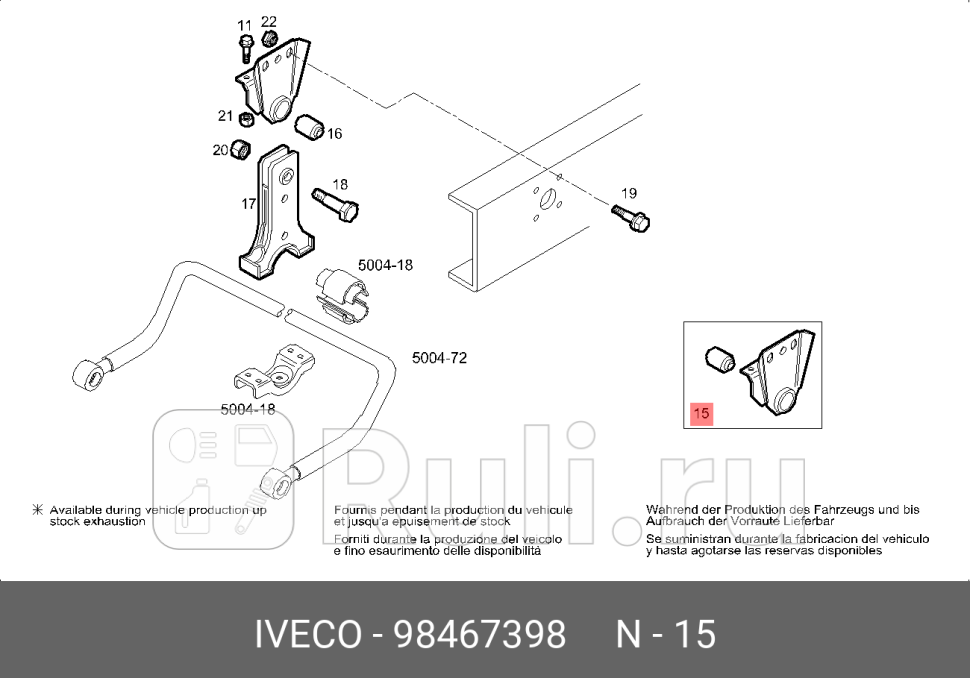 11
22
21
16
20
18
17
19
5004-18
5004-72
5004-18
15

Ruli.ru

✳ Available during vehicle production up stock exhaustion

Fournis pendant la production du vehicule et jusqu'a epuisement de stock

Forniti durante la produzione del veicolo e fino esaurimento delle disponibilità

Wahrend der Produktion des Fahrzeugs und bis Aufbrauch der Vorraute Lieferbar

Se suministran durante la fabricacion del vehiculo y hasta agotarse las reservas disponibles

IVECO - 98467398   N - 15