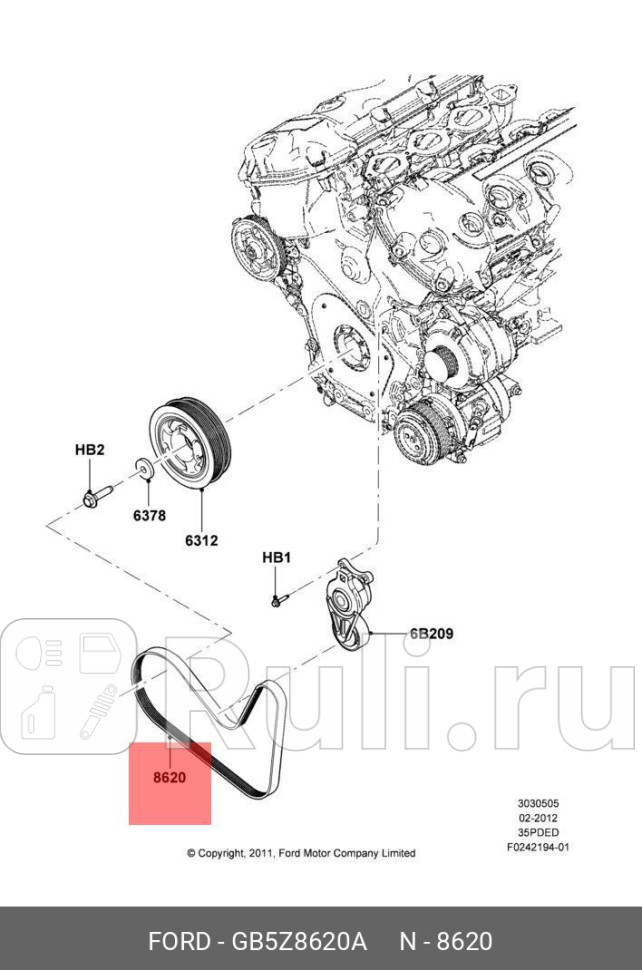 HB2

6378

6312

HB1

6B209

Ruli.ru

8620

3030505
02-2012
35PDED
F0242194-01

© Copyright, 2011, Ford Motor Company Limited

FORD - GB5Z8620A N - 8620