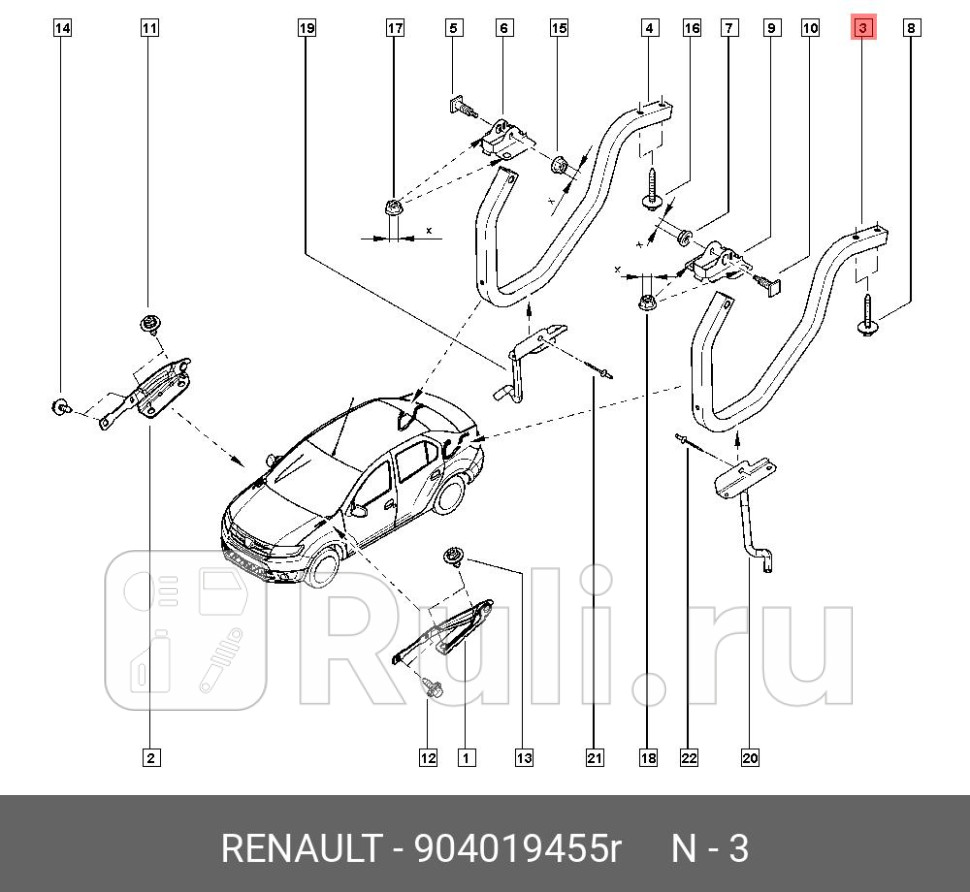 14 11 19 17 5 6 15 4 16 7 9 10 3 8

x

x

x

x

Ruli.ru

2 12 1 13 21 18 22 20

RENAULT - 904019455r N - 3