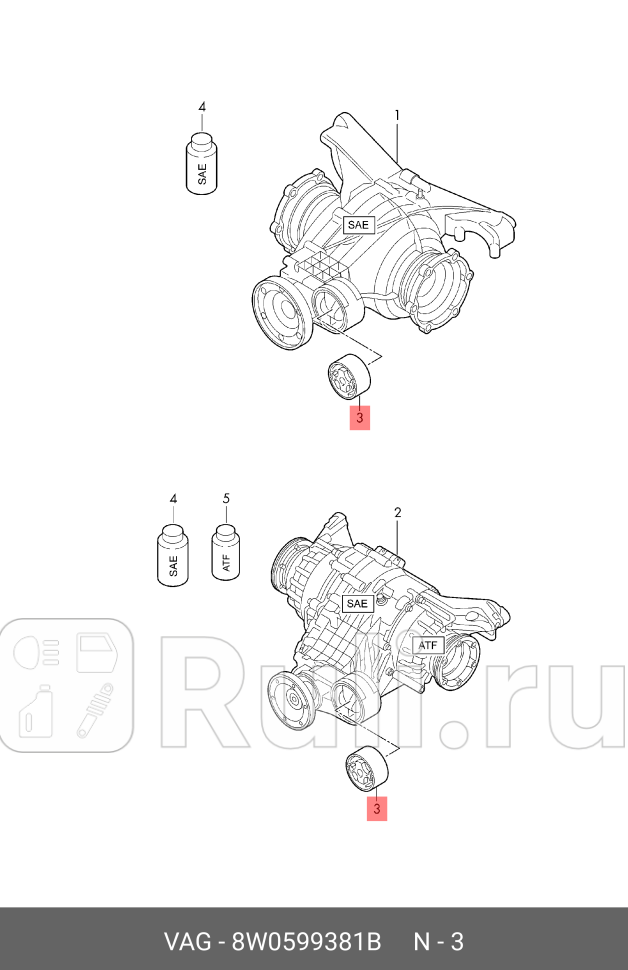 4
SAE
1
SAE
3

4
5
SAE
ATF
2
SAE
ATF
3

Ruli.ru

VAG - 8W0599381B N - 3