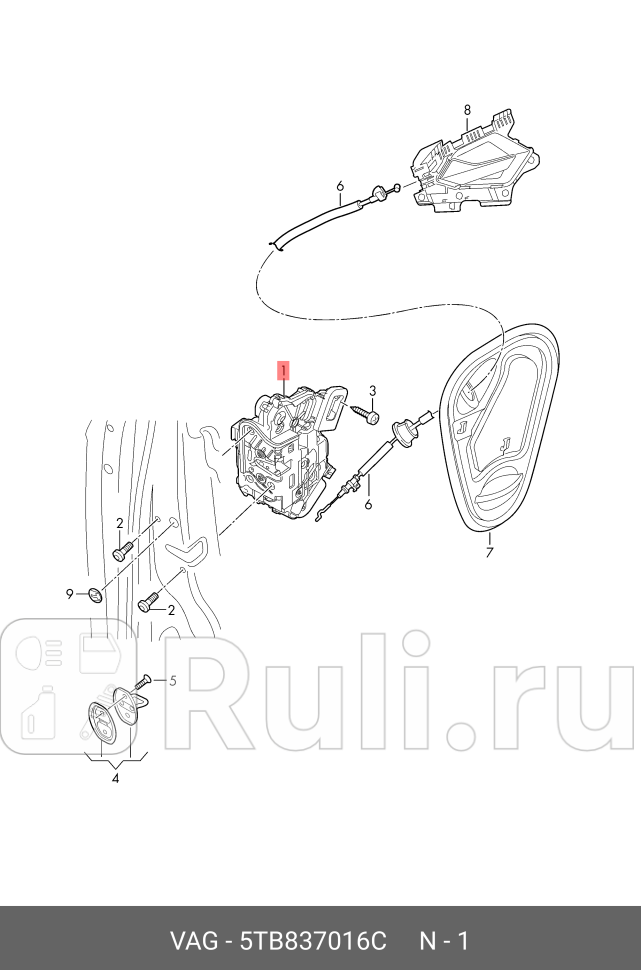 8
6
1
3
6
7
2
9
2
5
4
Ruli.ru
VAG - 5TB837016C N - 1