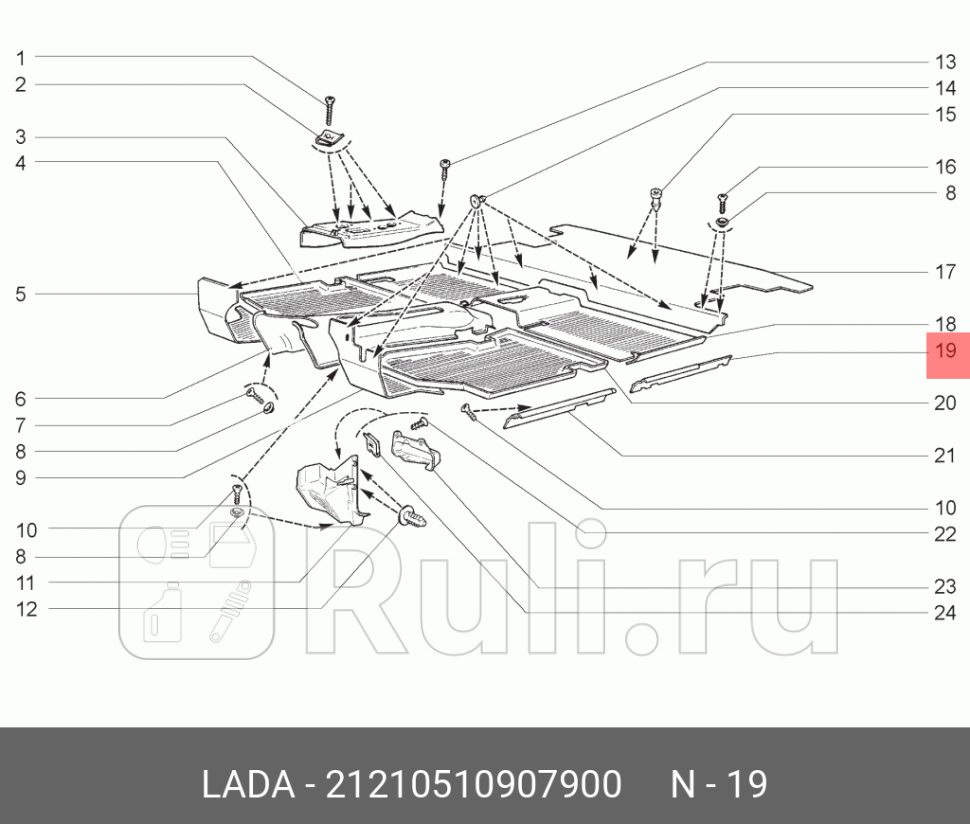 1
2
3
4
5
6
7
8
9
10
8
11
12

13
14
15
16
8
17
18
19
20
21
10
22
23
24

Ruli.ru

LADA - 21210510907900 N - 19