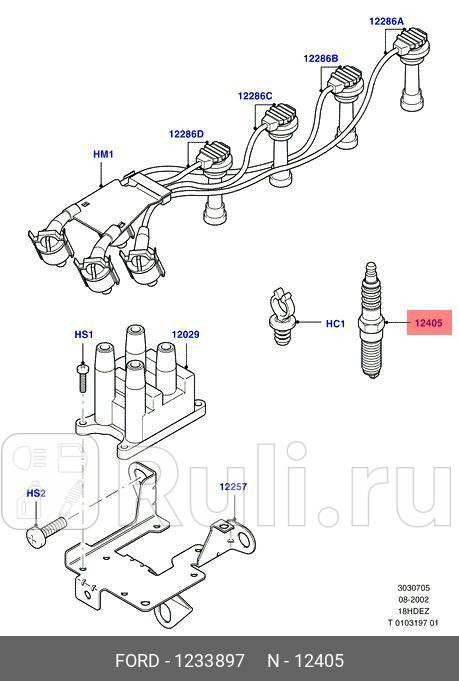 12286A
12286B
12286C
12286D
HM1
HC1
12405
HS1
12029
HS2
12257
Ruli.ru
3030705
08-2002
18HDEZ
T 0103197 01
FORD - 1233897 N - 12405