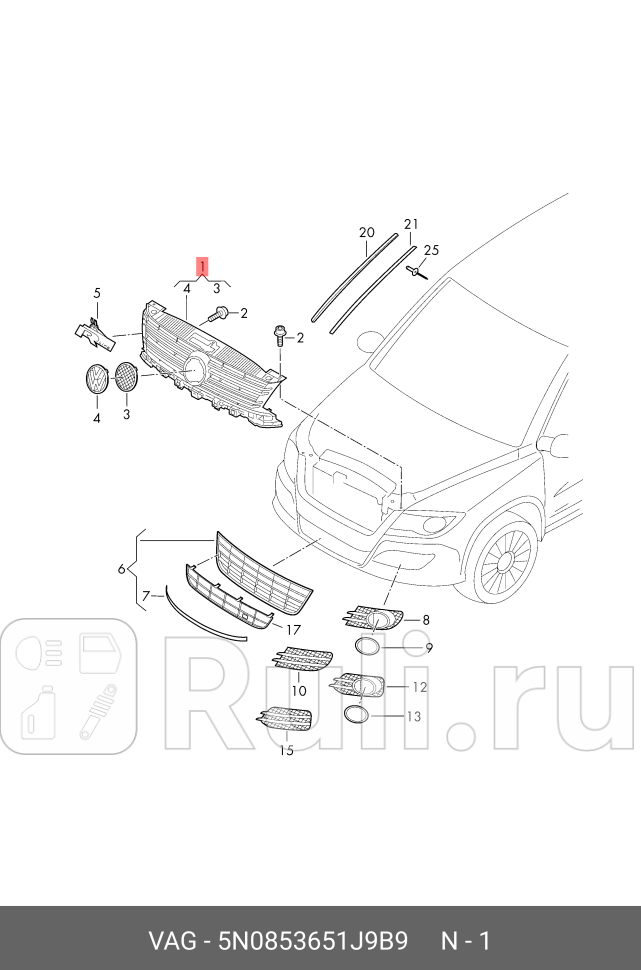 20
21
25
1
4
3
5
2
2
4
3
6
7
17
8
9
10
12
13
15
Ruli.ru
VAG - 5N0853651J9B9 N - 1