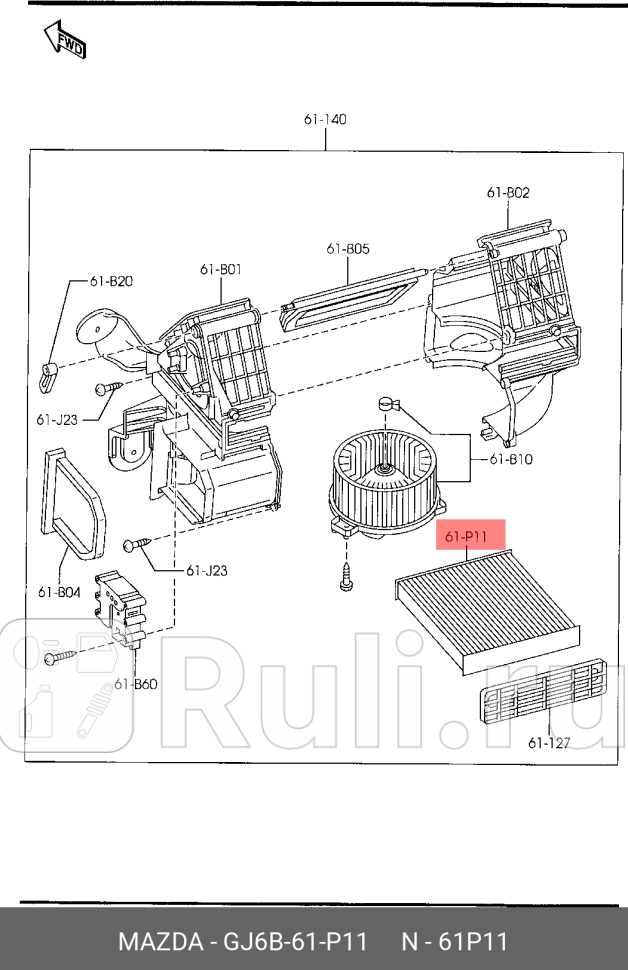 FWD

61-140

61-B02

61-B05

61-B01

61-B20

61-J23

61-B10

61-P11

61-J23

61-B04

61-B60

61-127

Ruli.ru

MAZDA - GJ6B-61-P11 N - 61P11