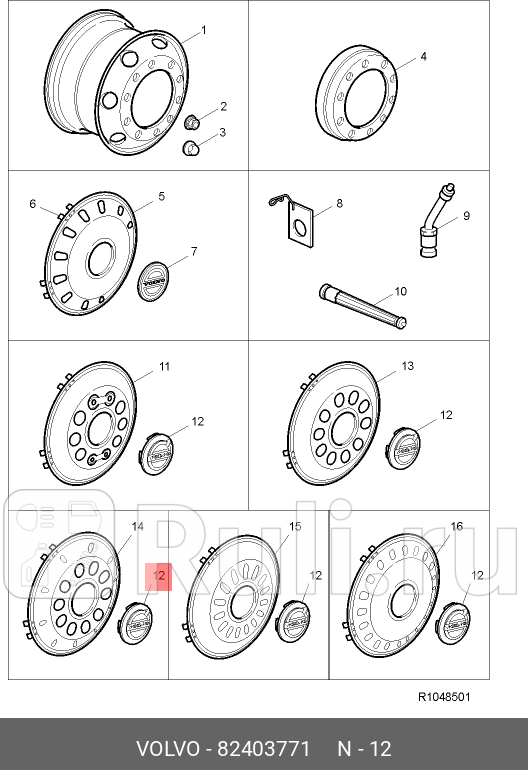 1
2
3
4
6
5
7
8
9
10
11
12
13
12
14
12
15
12
16
12
Ruli.ru
R1048501
VOLVO - 82403771 N - 12