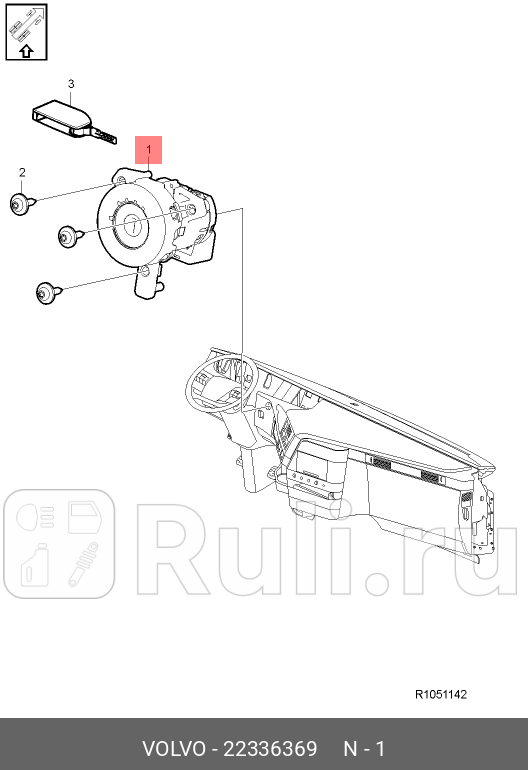 3

1

2

Ruli.ru

R1051142

VOLVO - 22336369 N - 1