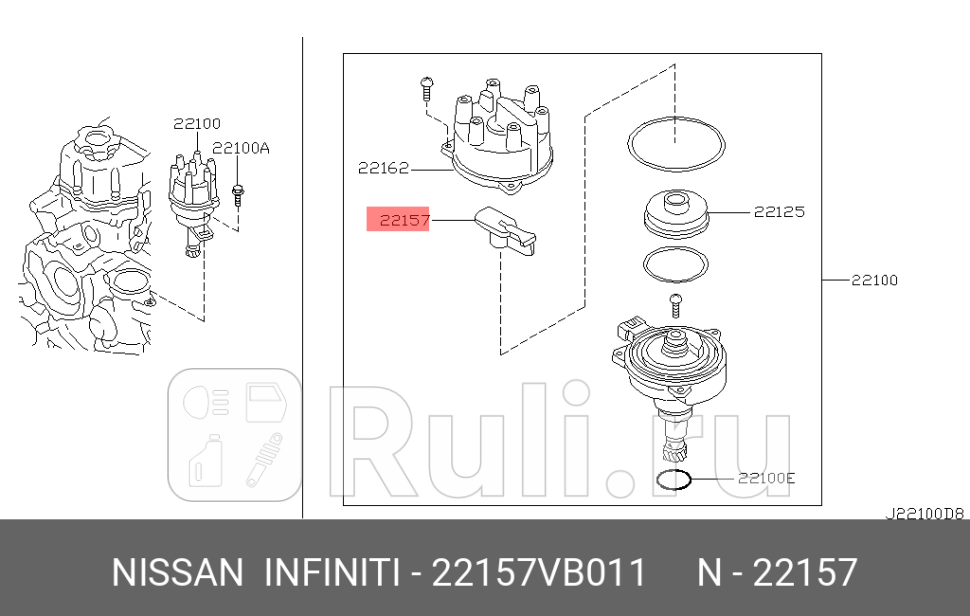 22100
22100A
22162
22157
22125
22100
22100E
Ruli.ru
J22100D8
NISSAN INFINITI - 22157VB011 N - 22157