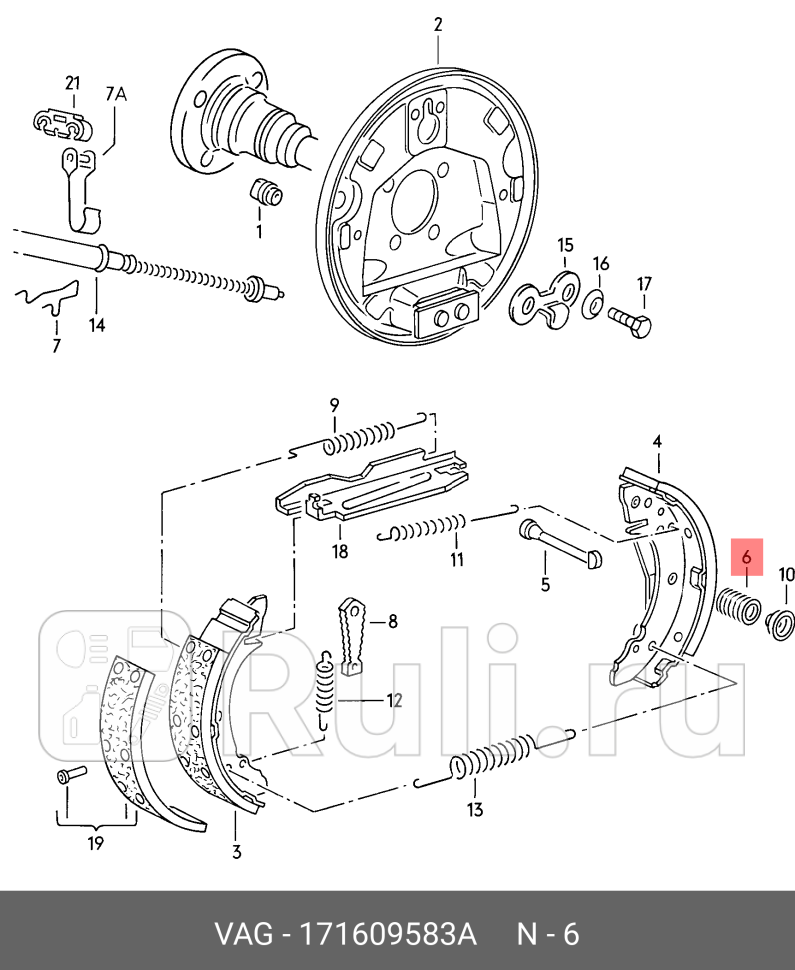 2
21
7A
1
15
16
17
14
7
9
4
18
11
5
6
10
8
12
13
19
3
Ruli.ru
VAG - 171609583A N - 6