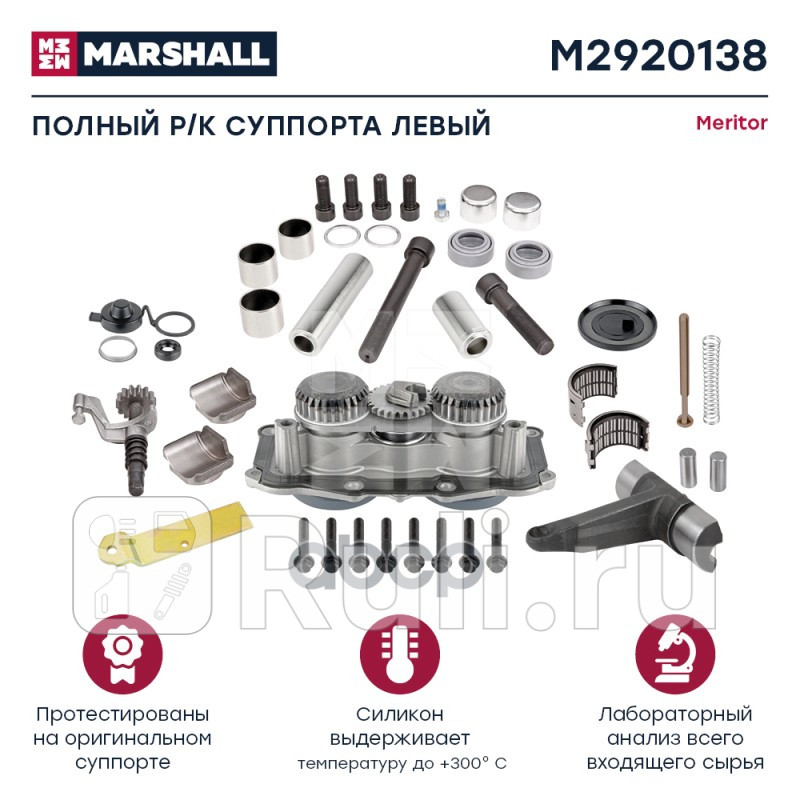 MARSHALL

M2920138

ПОЛНЫЙ Р/К СУППОРТА ЛЕВЫЙ

Meritor

Rulli.ru

Протестированы на оригинальном суппорте

Силикон выдерживает температуру до +300° С

Лабораторный анализ всего входящего сырья