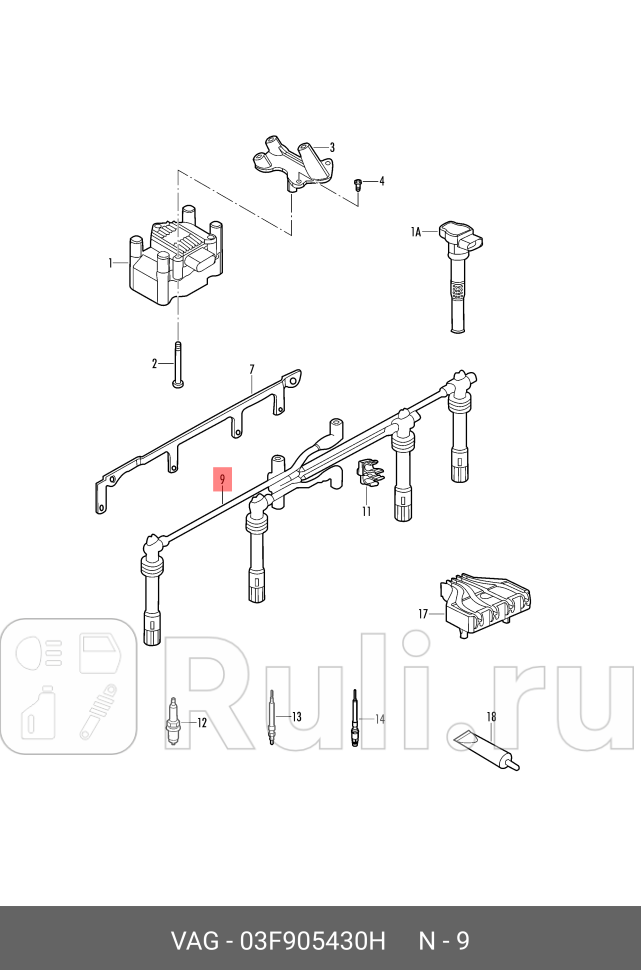 3
4
1A
1
2
7
9
11
17
12
13
14
18
Ruli.ru
VAG - 03F905430H N - 9