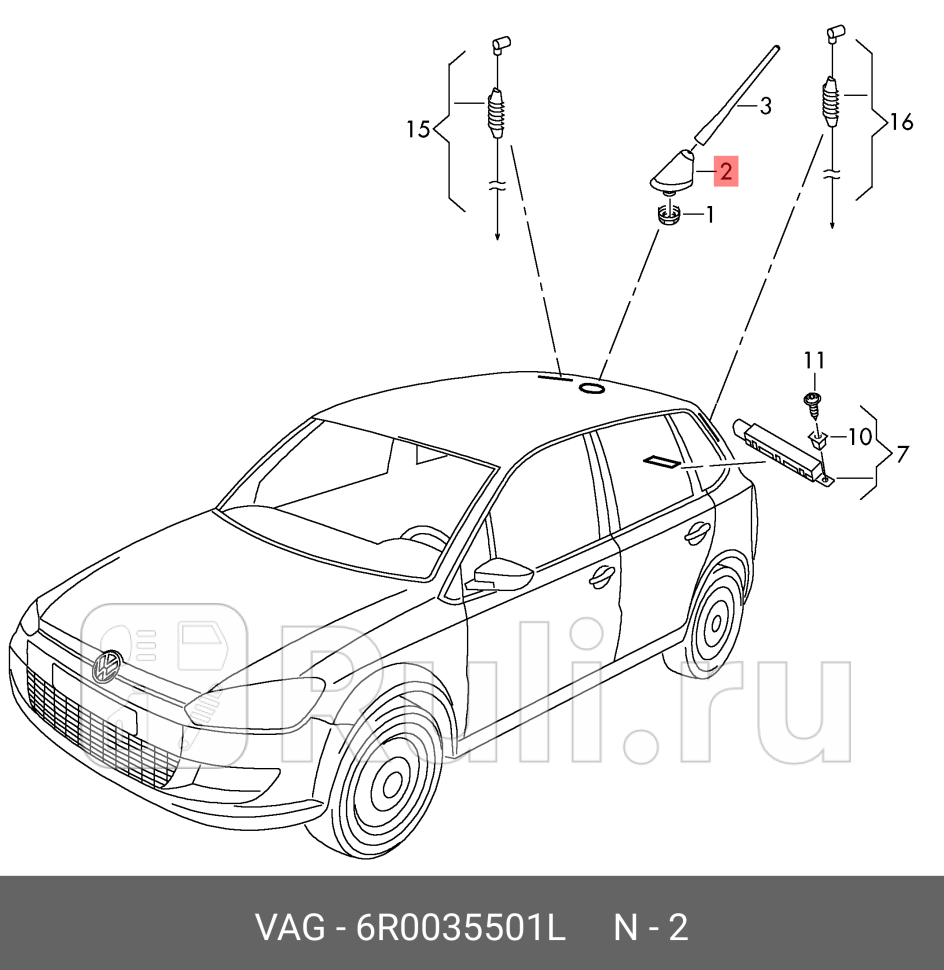 15
3
16
2
1
11
10
7
Rulli.ru
VAG - 6R0035501L N - 2