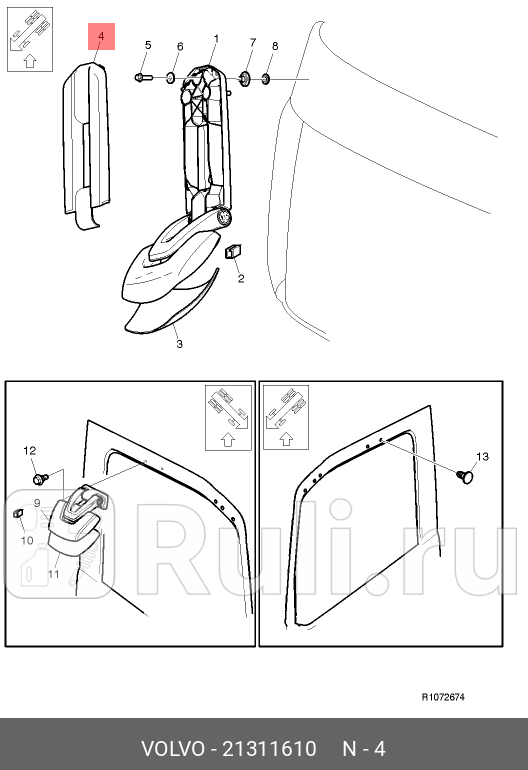 4
5
6
1
7
8
2
3
12
9
10
11
13
Ruli.ru
R1072674
VOLVO - 21311610 N - 4