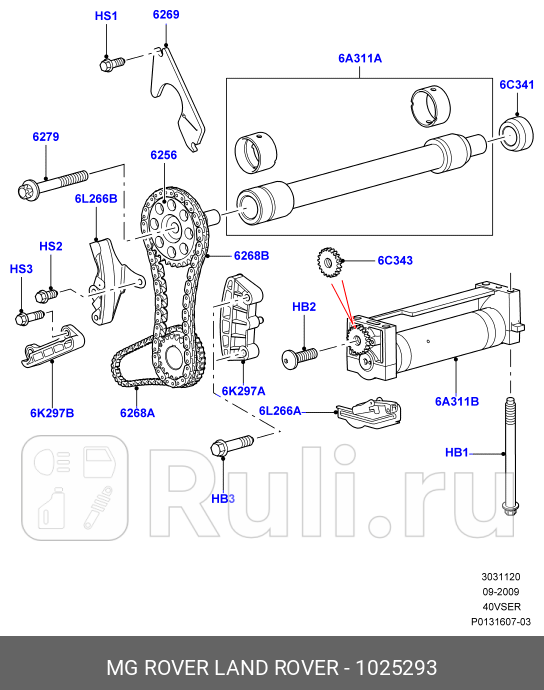 HS1
6269
6A311A
6C341
6279
6256
6L266B
HS2
HS3
6268B
6C343
HB2
6K297B
6268A
6K297A
6L266A
6A311B
HB1
HB3
Ruli.ru
3031120
09-2009
40VSER
P0131607-03
MG ROVER LAND ROVER - 1025293